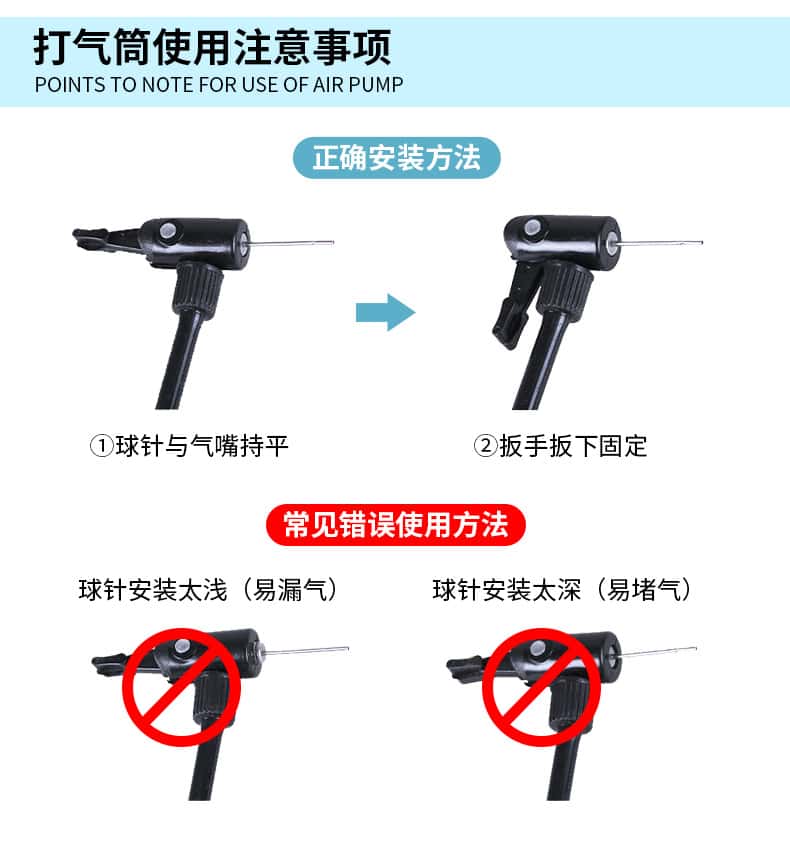 打气筒使用注意事项
POINTS TO NOTE FOR USE OF AIR PUMP

正确安装方法

①球针与气嘴持平

②扳手扳下固定

常见错误使用方法

球针安装太浅（易漏气）

球针安装太深（易堵气）