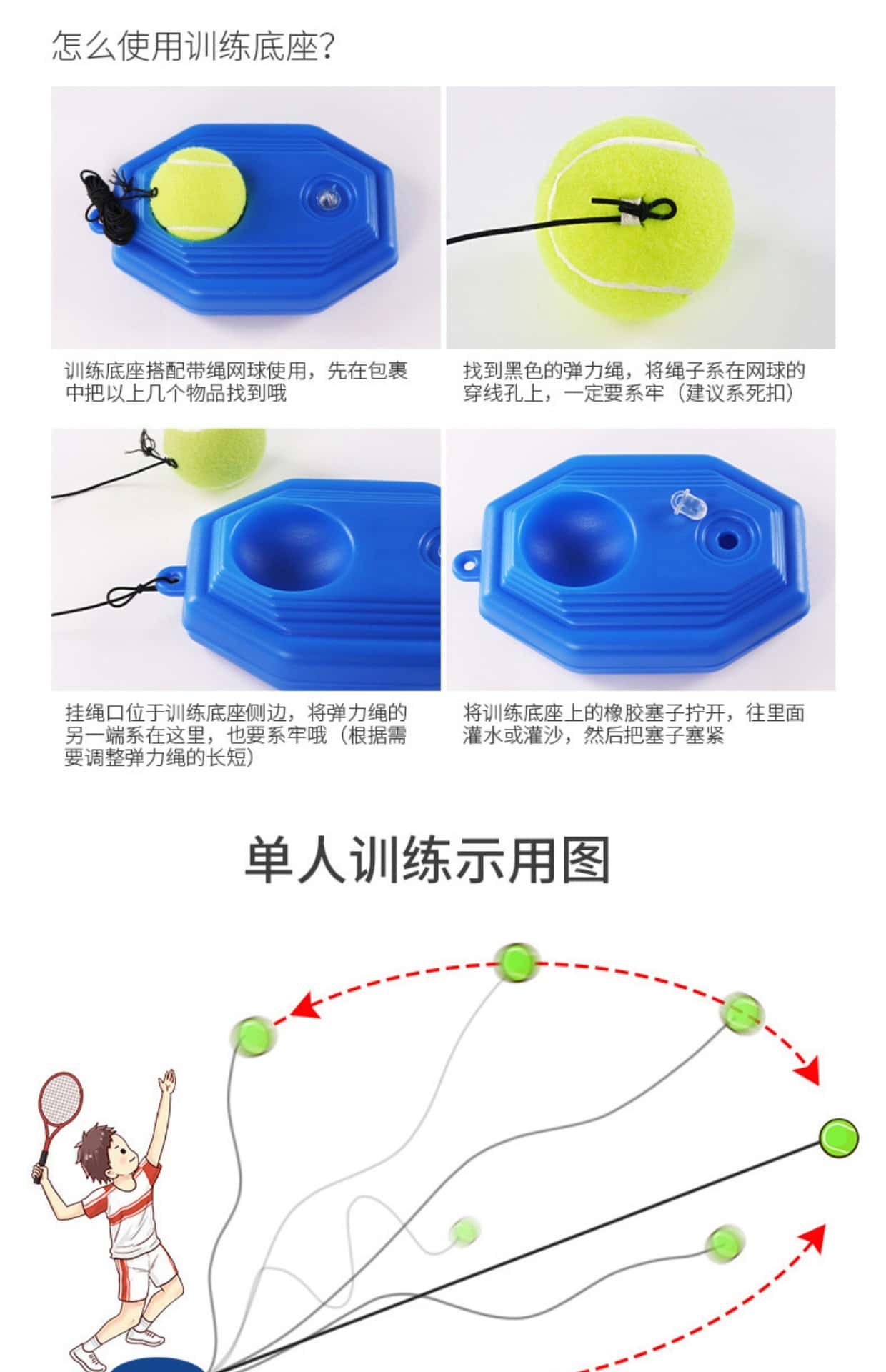 怎么使用训练底座?

训练底座搭配带绳网球使用，先在包裹中把以上几个物品找到哦

找到黑色的弹力绳，将绳子系在网球的穿线孔上，一定要系牢（建议系死扣）

挂绳口位于训练底座侧边，将弹力绳的另一端系在这里，也要系牢哦（根据需要调整弹力绳的长短）

将训练底座上的橡胶塞子拧开，往里面灌水或灌沙，然后把塞子塞紧

单人训练示用图