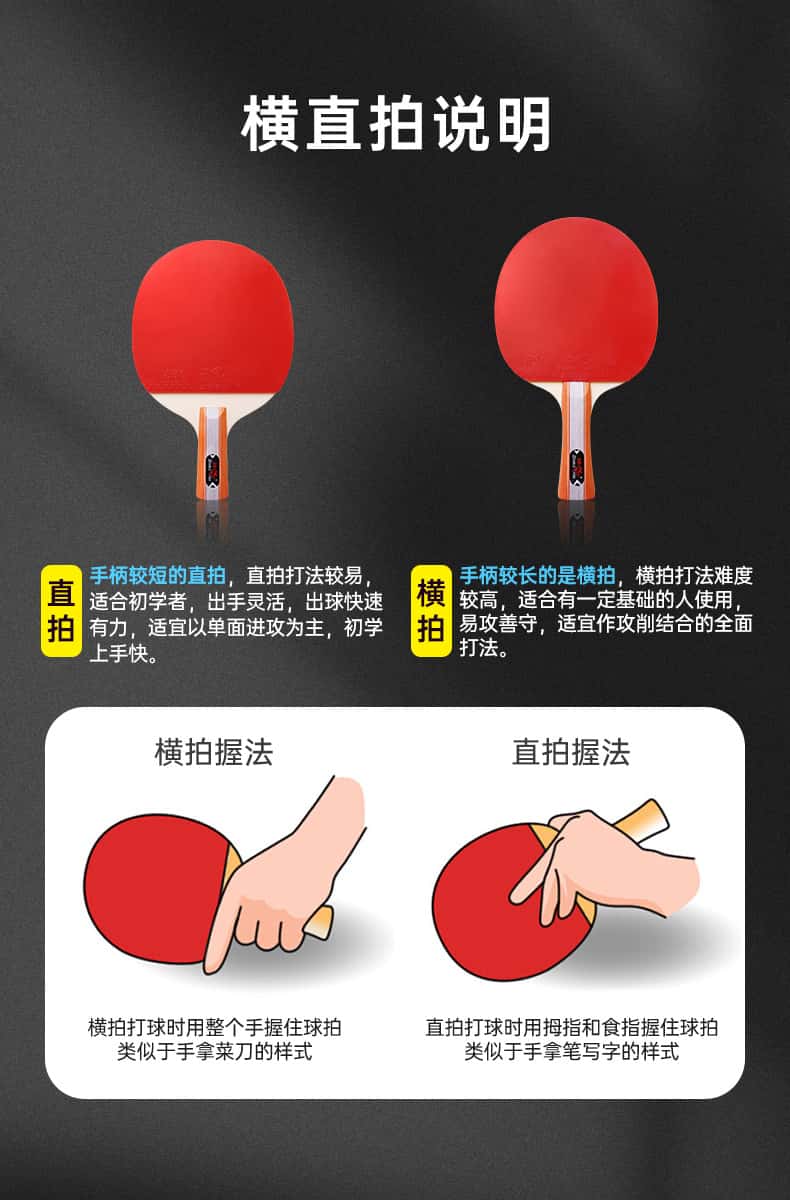 横直拍说明

直拍

手柄较短的直拍，直拍打法较易，适合初学者，出手灵活，出球快速有力，适宜以单面进攻为主，初学上手快。

横拍

手柄较长的是横拍，横拍打法难度较高，适合有一定基础的人使用，易攻善守，适宜作攻削结合的全面打法。

横拍握法

横拍打球时用整个手握住球拍
类似于手拿菜刀的样式

直拍握法

直拍打球时用拇指和食指握住球拍
类似于手拿笔写字的样式